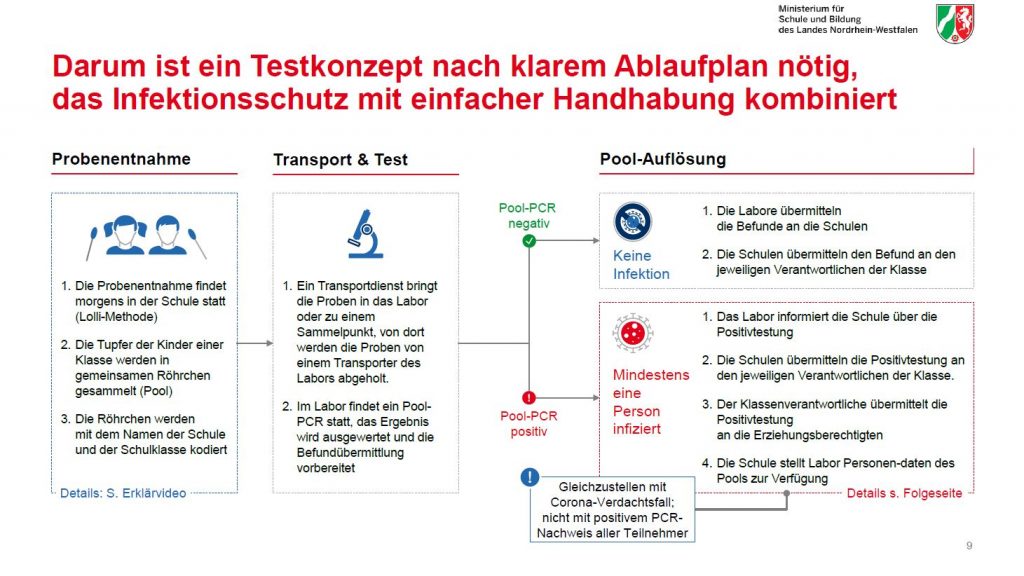 Ministerium für
Schule und Bildung
des Landes Nordrhein-Westfalen

Darum ist ein Testkonzept nach klarem Ablaufplan nötig, das Infektionsschutz mit einfacher Handhabung kombiniert

Probenentnahme

1. Die Probenentnahme findet morgens in der Schule statt (Lolli-Methode)

2. Die Tupfer der Kinder einer Klasse werden in gemeinsamen Röhrchen gesammelt (Pool)

3. Die Röhrchen werden mit dem Namen der Schule und der Schulklasse kodiert

Details: S. Erklärvideo

Transport & Test

1. Ein Transportdienst bringt die Proben in das Labor oder zu einem Sammelpunkt, von dort werden die Proben von einem Transporter des Labors abgeholt.

2. Im Labor findet ein Pool-PCR statt, das Ergebnis wird ausgewertet und die Befundübermittlung vorbereitet

Pool-PCR negativ

Pool-PCR positiv

Pool-Auflösung

Keine Infektion

1. Die Labore übermitteln die Befunde an die Schulen

2. Die Schulen übermitteln den Befund an den jeweiligen Verantwortlichen der Klasse

Mindestens eine Person infiziert

1. Das Labor informiert die Schule über die Positivtestung

2. Die Schulen übermitteln die Positivtestung an den jeweiligen Verantwortlichen der Klasse.

3. Der Klassenverantwortliche übermittelt die Positivtestung an die Erziehungsberechtigten

4. Die Schule stellt Labor Personen-daten des Pools zur Verfügung

Details s. Folgeseite

Gleichzustellen mit Corona-Verdachtsfall; nicht mit positivem PCR-Nachweis aller Teilnehmer

9